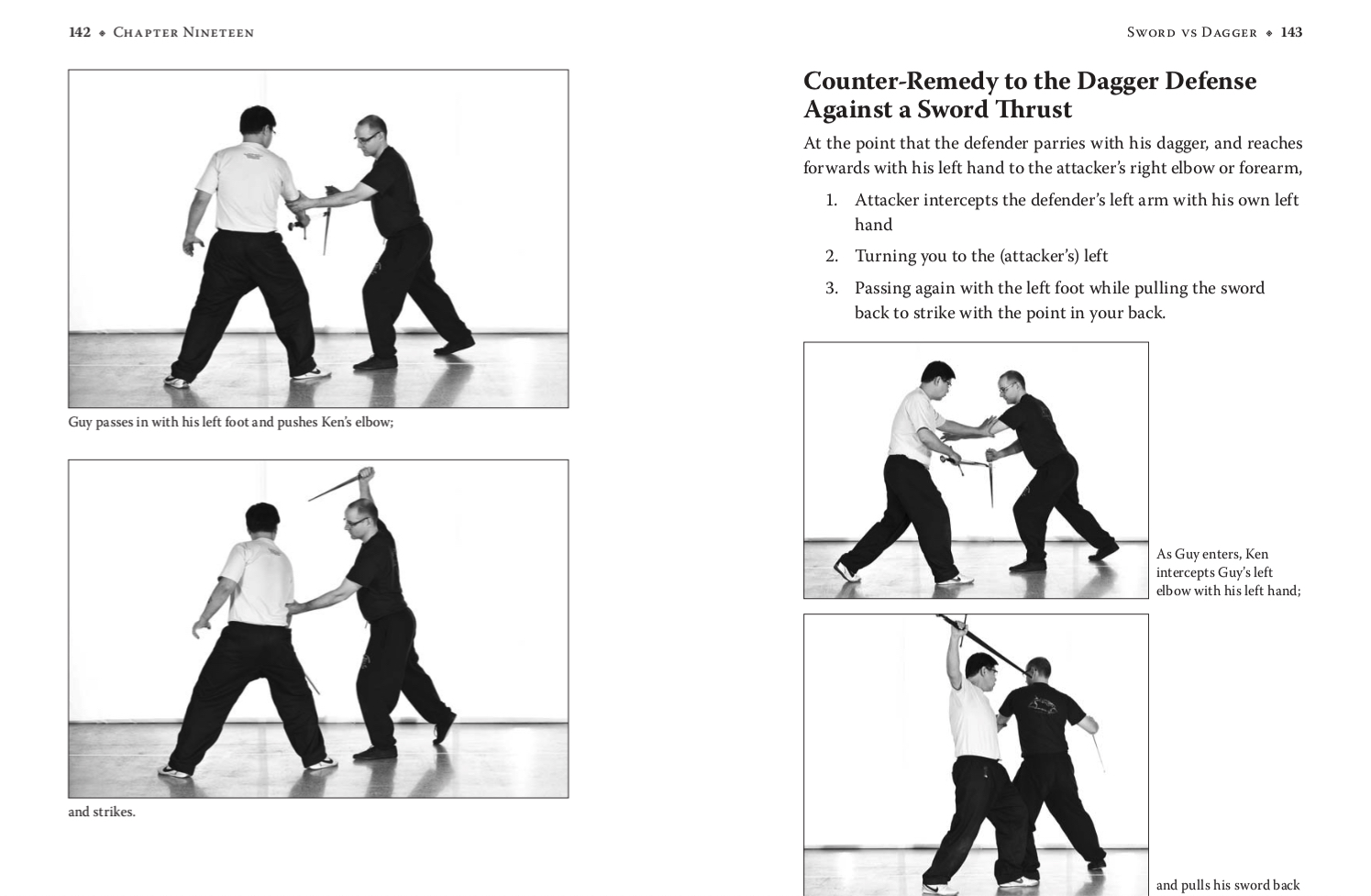 142 ◆ Chapter Nineteen

Guy passes in with his left foot and pushes Ken's elbow;

and strikes.

Sword vs Dagger ◆ 143

Counter-Remedy to the Dagger Defense Against a Sword Thrust

At the point that the defender parries with his dagger, and reaches forwards with his left hand to the attacker's right elbow or forearm,

1. Attacker intercepts the defender's left arm with his own left hand
2. Turning you to the (attacker's) left
3. Passing again with the left foot while pulling the sword back to strike with the point in your back.

As Guy enters, Ken intercepts Guy's left elbow with his left hand;

and pulls his sword back